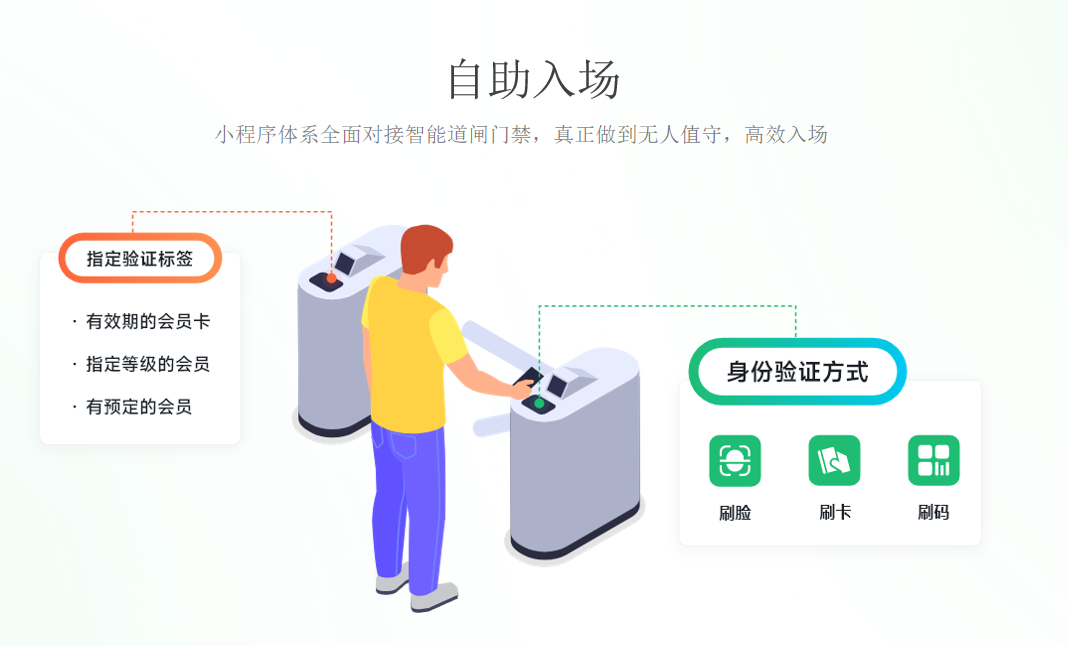 自助入场

小程序体系全面对接智能道闸门禁，真正做到无人值守，高效入场

指定验证标签

· 有效期的会员卡

· 指定等级的会员

· 有预定的会员

身份验证方式

刷脸

刷卡

刷码