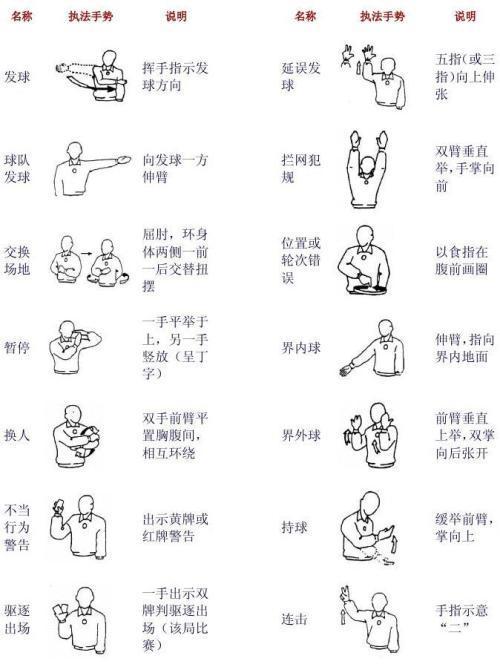 | 名称 | 执法手势 | 说明 |
|---|---|---|
| 发球 | | 挥手指示发球方向 |
| 球队发球 | | 向发球一方伸臂 |
| 交换场地 | | 屈肘，环身体两侧一前一后交替扭摆 |
| 暂停 | | 一手平举于上，另一手竖放（呈丁字） |
| 换人 | | 双手前臂平置胸腹间，相互环绕 |
| 不当行为警告 | | 出示黄牌或红牌警告 |
| 驱逐出场 | | 一手出示双牌判驱逐出场（该局比赛） |

| 名称 | 执法手势 | 说明 |
|---|---|---|
| 延误发球 | | 五指（或三指）向上伸张 |
| 拦网犯规 | | 双臂垂直举，手掌向前 |
| 位置或轮次错误 | | 以食指在腹前画圈 |
| 界内球 | | 伸臂，指向界内地面 |
| 界外球 | | 前臂垂直上举，双掌向后张开 |
| 持球 | | 缓举前臂，掌向上 |
| 连击 | | 手指示意“二” |