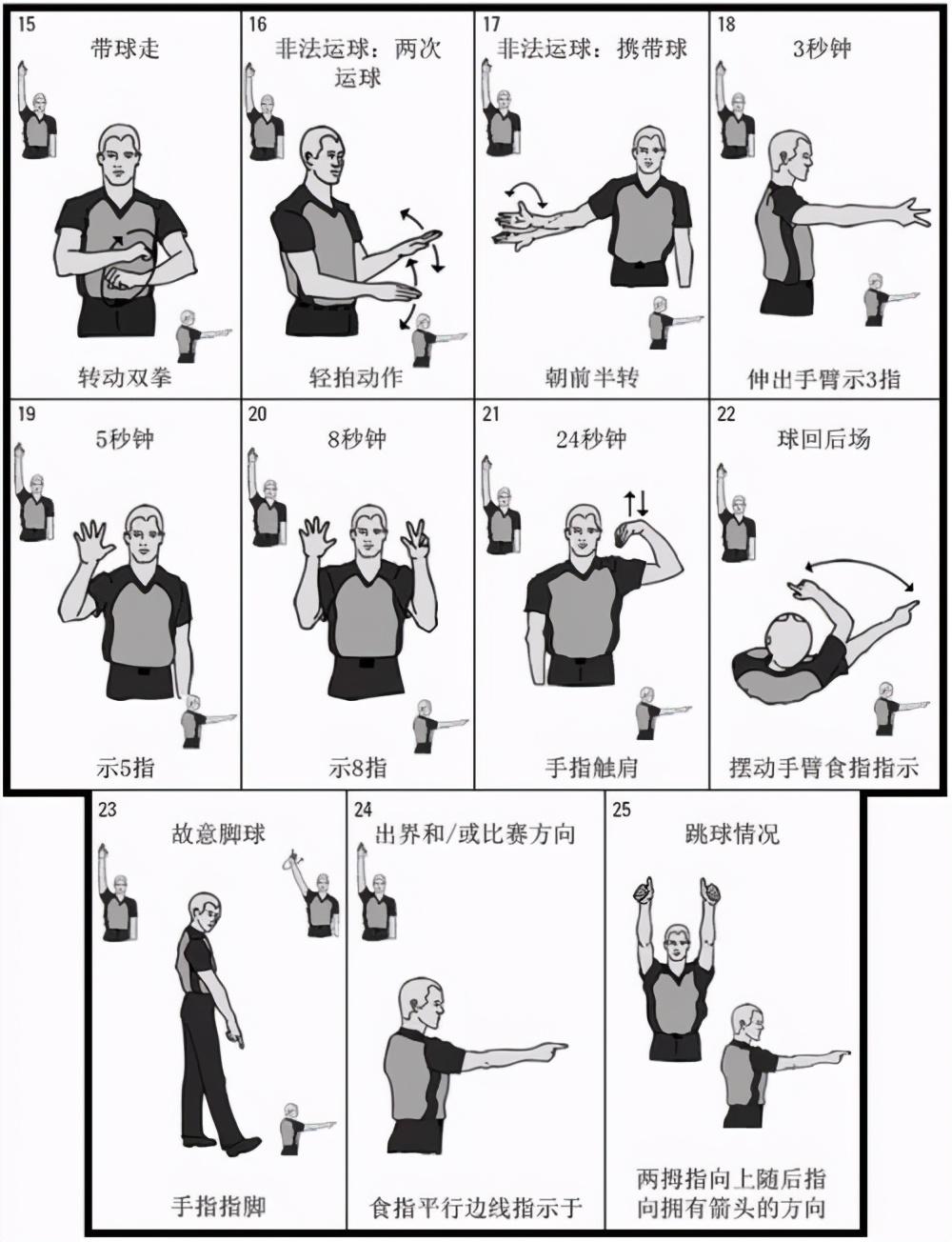 15
带球走
转动双拳

16
非法运球：两次运球
轻拍动作

17
非法运球：携带球
朝前半转

18
3秒钟
伸出手臂示3指

19
5秒钟
示5指

20
8秒钟
示8指

21
24秒钟
手指触肩

22
球回后场
摆动手臂食指指示

23
故意脚球
手指指脚

24
出界和/或比赛方向
食指平行边线指示于

25
跳球情况
两拇指向上随后指向拥有箭头的方向